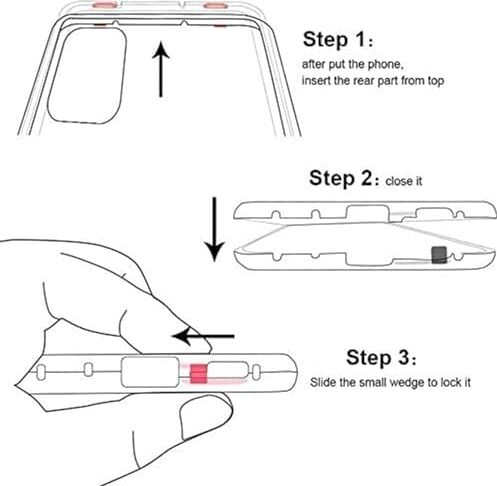 Step 1:
after put the phone,
insert the rear part from top

Step 2: close it

Step 3:
Slide the small wedge to lock it